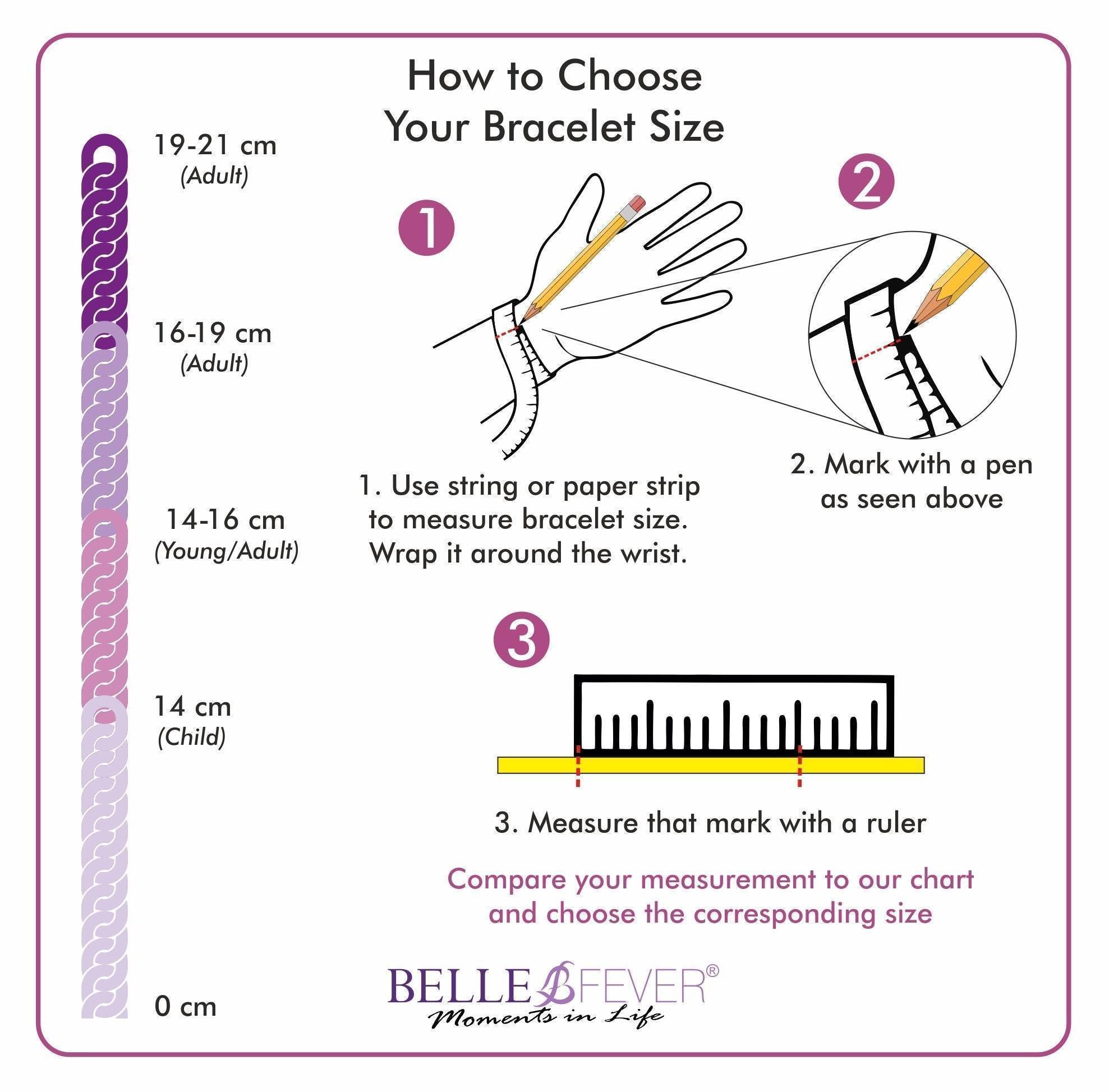 How to Choose Your Bracelet Size

19-21 cm
(Adult)

16-19 cm
(Adult)

14-16 cm
(Young/Adult)

14 cm
(Child)

0 cm

1

2

1. Use string or paper strip to measure bracelet size. Wrap it around the wrist.

2. Mark with a pen as seen above

3

3. Measure that mark with a ruler

Compare your measurement to our chart and choose the corresponding size

BELLE FEVER®
Moments in Life