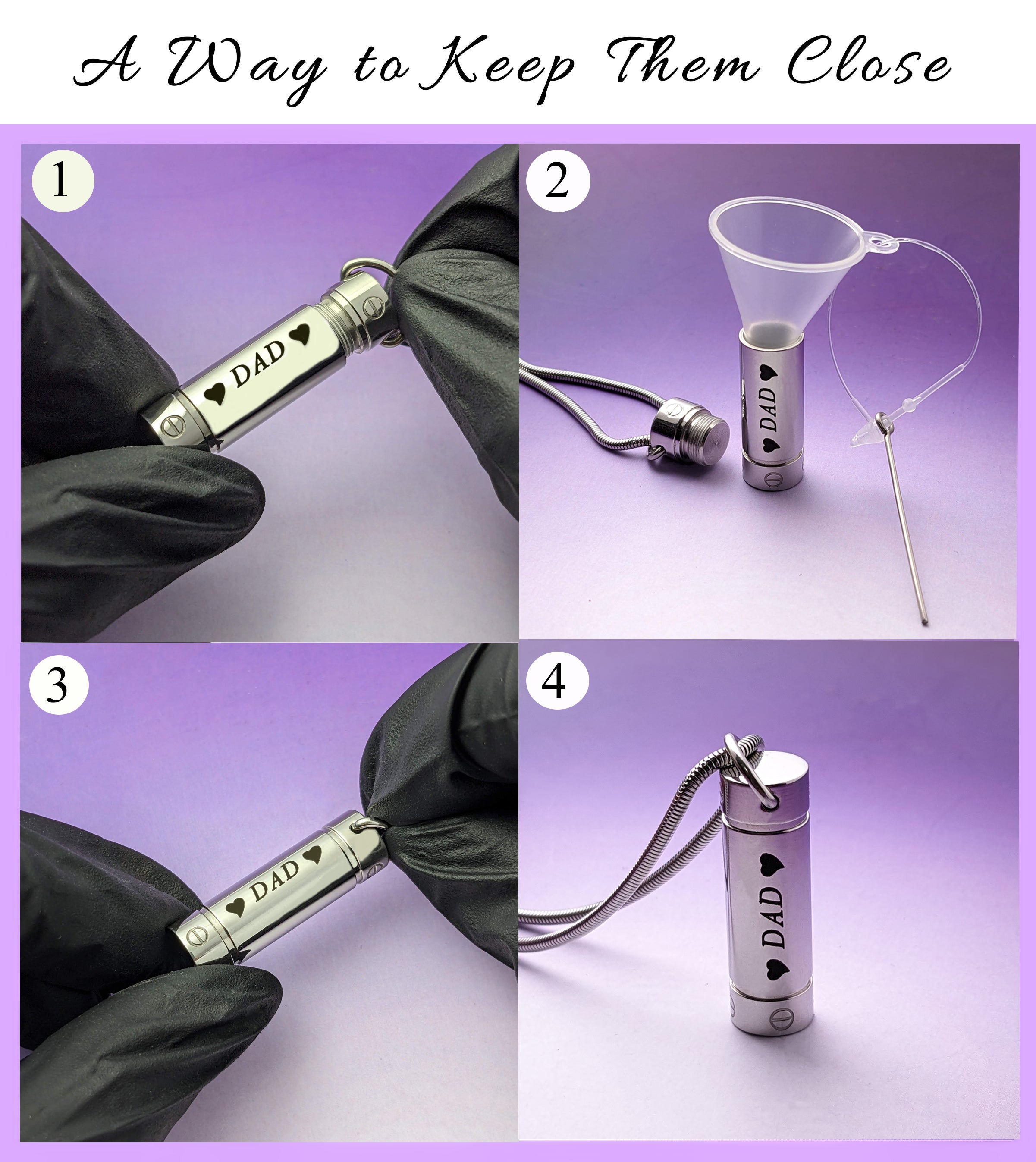 A Way to Keep Them Close

1

♥ DAD ♥

2

♥ DAD ♥

3

♥ DAD ♥

4

♥ DAD ♥